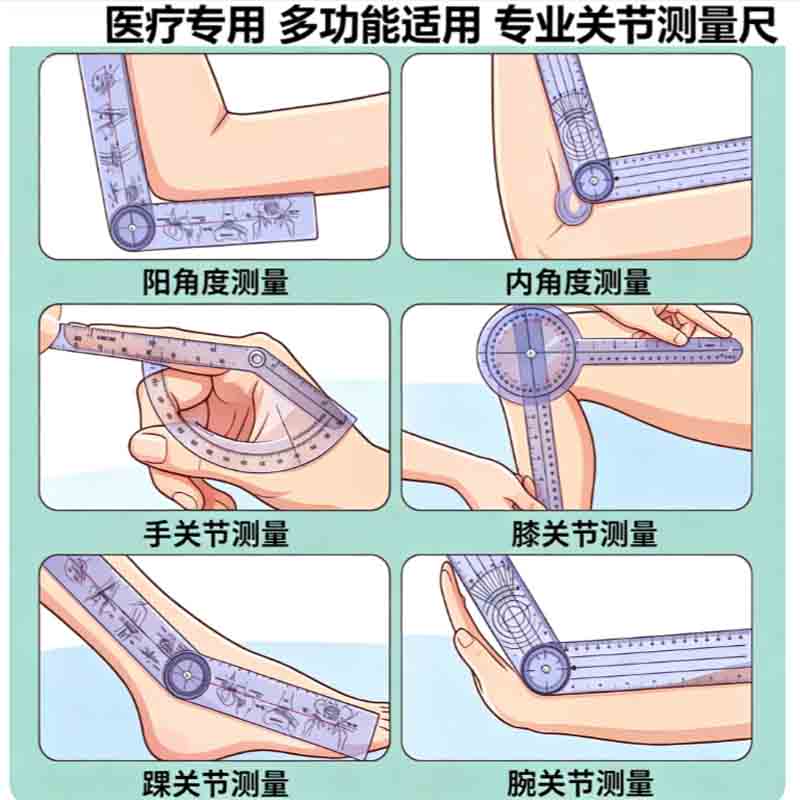 医疗专用 多功能适用 专业关节测量尺

阳角度测量

内角度测量

手关节测量

膝关节测量

踝关节测量

腕关节测量