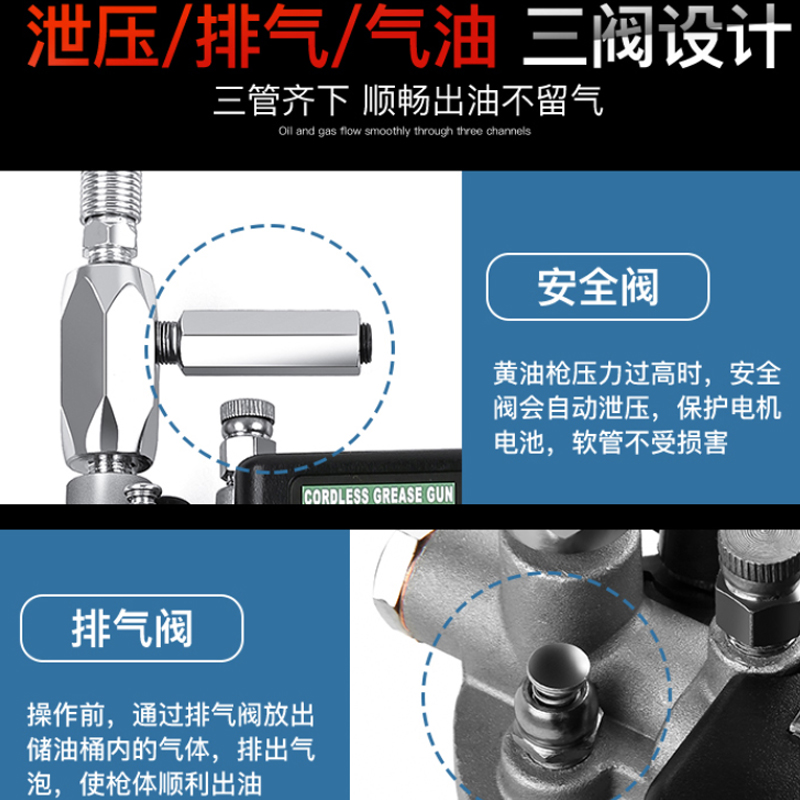 泄压/排气/气油 三阀设计

三管齐下 顺畅出油不留气

Oil and gas flow smoothly through three channels

安全阀

黄油枪压力过高时，安全阀会自动泄压，保护电机电池，软管不受损害

CORDLESS GREASE GUN

排气阀

操作前，通过排气阀放出储油桶内的气体，排出气泡，使枪体顺利出油