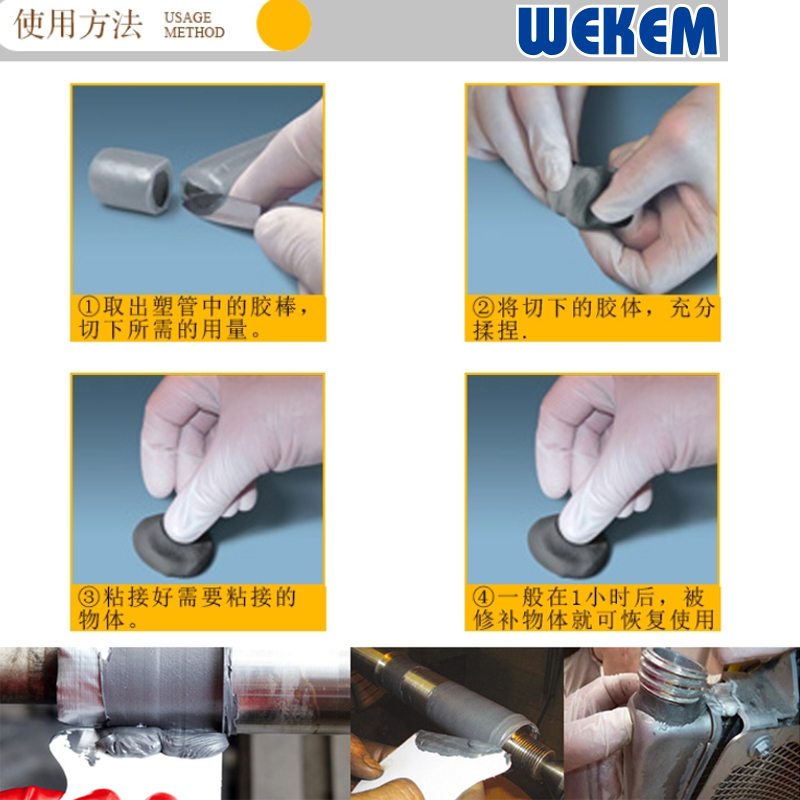 使用方法 USAGE METHOD

WEKEM

①取出塑管中的胶棒，切下所需的用量。

②将切下的胶体，充分揉捏.

③粘接好需要粘接的物体。

④一般在1小时后，被修补物体就可恢复使用