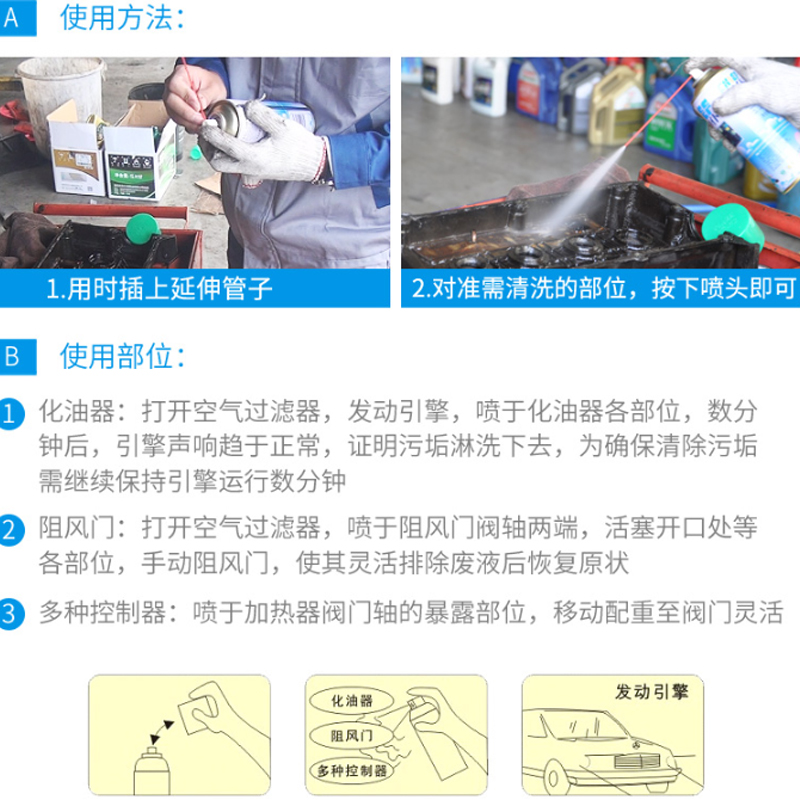 A 使用方法：

1.用时插上延伸管子

2.对准需清洗的部位，按下喷头即可

B 使用部位：

1 化油器：打开空气过滤器，发动引擎，喷于化油器各部位，数分钟后，引擎声响趋于正常，证明污垢淋洗下去，为确保清除污垢需继续保持引擎运行数分钟

2 阻风门：打开空气过滤器，喷于阻风门阀轴两端，活塞开口处等各部位，手动阻风门，使其灵活排除废液后恢复原状

3 多种控制器：喷于加热器阀门轴的暴露部位，移动配重至阀门灵活

化油器

阻风门

多种控制器

发动引擎