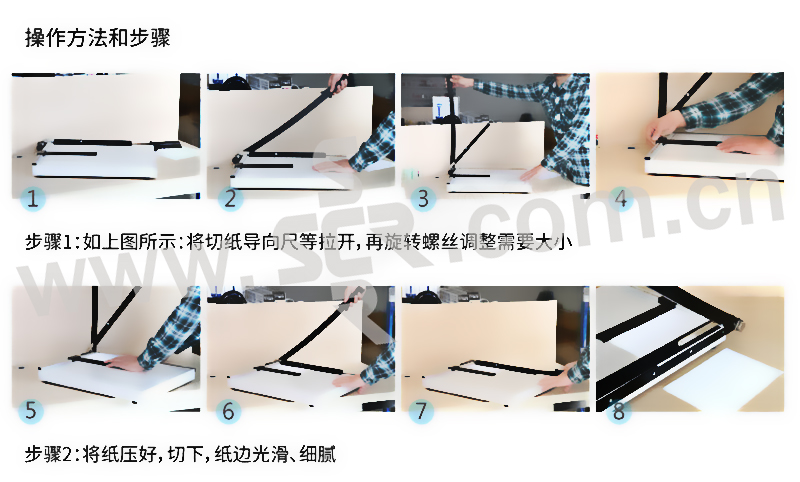 操作方法和步骤

1

2

3

4

步骤1:如上图所示:将切纸导向尺等拉开,再旋转螺丝调整需要大小

5

6

7

8

步骤2:将纸压好,切下,纸边光滑、细腻

www.SCR.com.cn