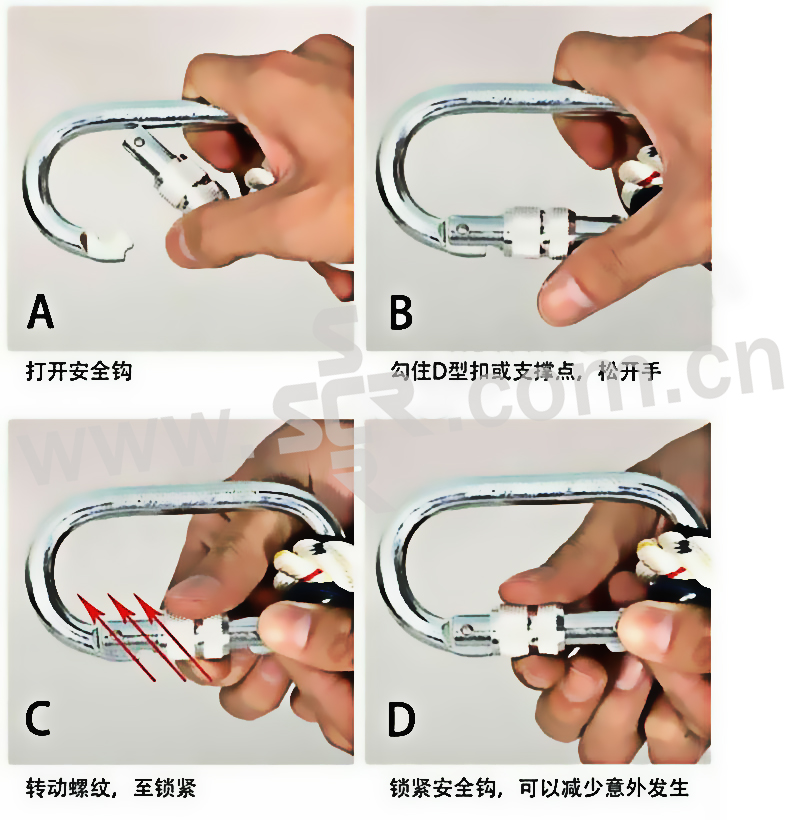 A

打开安全钩

B

勾住D型扣或支撑点，松开手

C

转动螺纹，至锁紧

D

锁紧安全钩，可以减少意外发生

www.SGR.com.cn