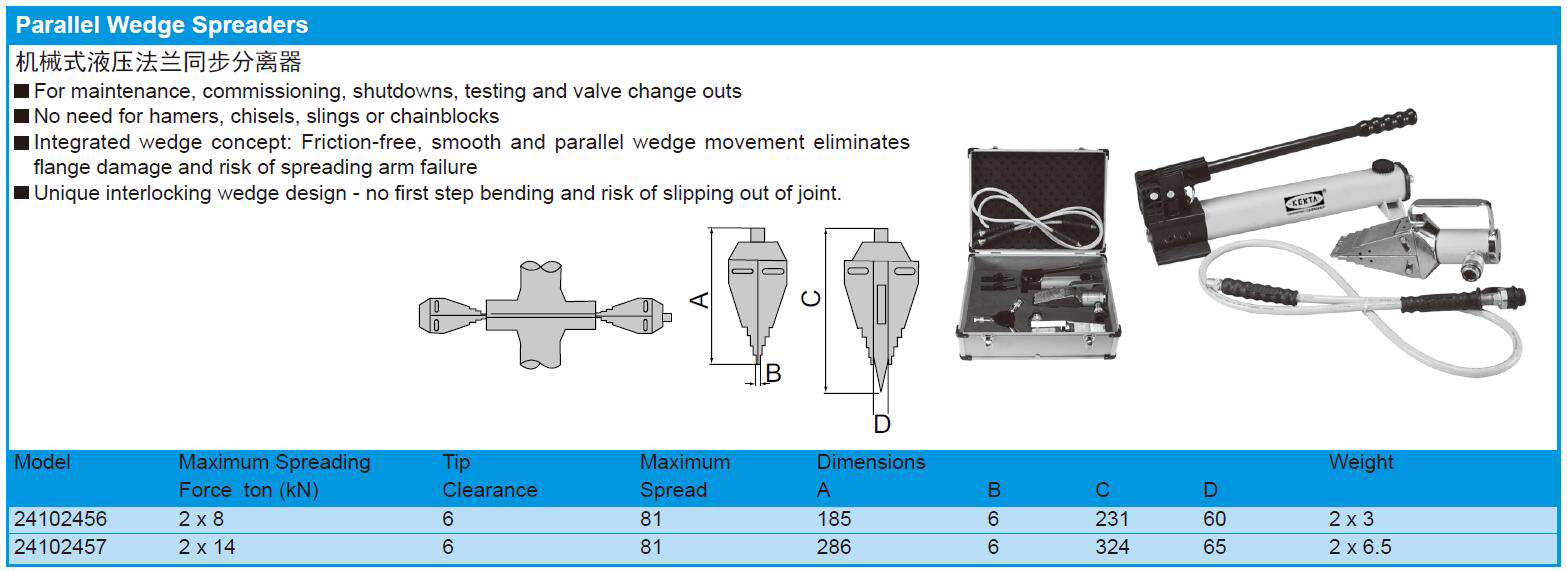 Parallel Wedge Spreaders

机械式液压法兰同步分离器

■ For maintenance, commissioning, shutdowns, testing and valve change outs
■ No need for hamers, chisels, slings or chainblocks
■ Integrated wedge concept: Friction-free, smooth and parallel wedge movement eliminates flange damage and risk of spreading arm failure
■ Unique interlocking wedge design - no first step bending and risk of slipping out of joint.

A B C D

KEKTA

| Model | Maximum Spreading Force ton (kN) | Tip Clearance | Maximum Spread | Dimensions A | B | C | D | Weight |
|---|---|---|---|---|---|---|---|---|
| 24102456 | 2 x 8 | 6 | 81 | 185 | 6 | 231 | 60 | 2 x 3 |
| 24102457 | 2 x 14 | 6 | 81 | 286 | 6 | 324 | 65 | 2 x 6.5 |