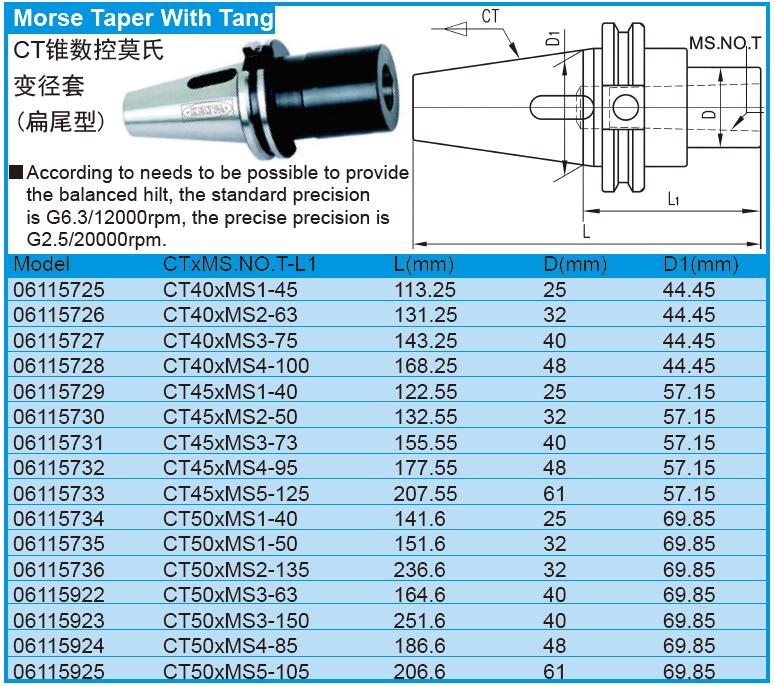 Morse Taper With Tang

CT锥数控莫氏变径套（扁尾型）

■According to needs to be possible to provide the balanced hilt, the standard precision is G6.3/12000rpm, the precise precision is G2.5/20000rpm.

CT
D1
MS.NO.T
D
L1
L

| Model | CTxMS.NO.T-L1 | L(mm) | D(mm) | D1(mm) |
|---|---|---|---|---|
| 06115725 | CT40xMS1-45 | 113.25 | 25 | 44.45 |
| 06115726 | CT40xMS2-63 | 131.25 | 32 | 44.45 |
| 06115727 | CT40xMS3-75 | 143.25 | 40 | 44.45 |
| 06115728 | CT40xMS4-100 | 168.25 | 48 | 44.45 |
| 06115729 | CT45xMS1-40 | 122.55 | 25 | 57.15 |
| 06115730 | CT45xMS2-50 | 132.55 | 32 | 57.15 |
| 06115731 | CT45xMS3-73 | 155.55 | 40 | 57.15 |
| 06115732 | CT45xMS4-95 | 177.55 | 48 | 57.15 |
| 06115733 | CT45xMS5-125 | 207.55 | 61 | 57.15 |
| 06115734 | CT50xMS1-40 | 141.6 | 25 | 69.85 |
| 06115735 | CT50xMS1-50 | 151.6 | 32 | 69.85 |
| 06115736 | CT50xMS2-135 | 236.6 | 32 | 69.85 |
| 06115922 | CT50xMS3-63 | 164.6 | 40 | 69.85 |
| 06115923 | CT50xMS3-150 | 251.6 | 40 | 69.85 |
| 06115924 | CT50xMS4-85 | 186.6 | 48 | 69.85 |
| 06115925 | CT50xMS5-105 | 206.6 | 61 | 69.85 |