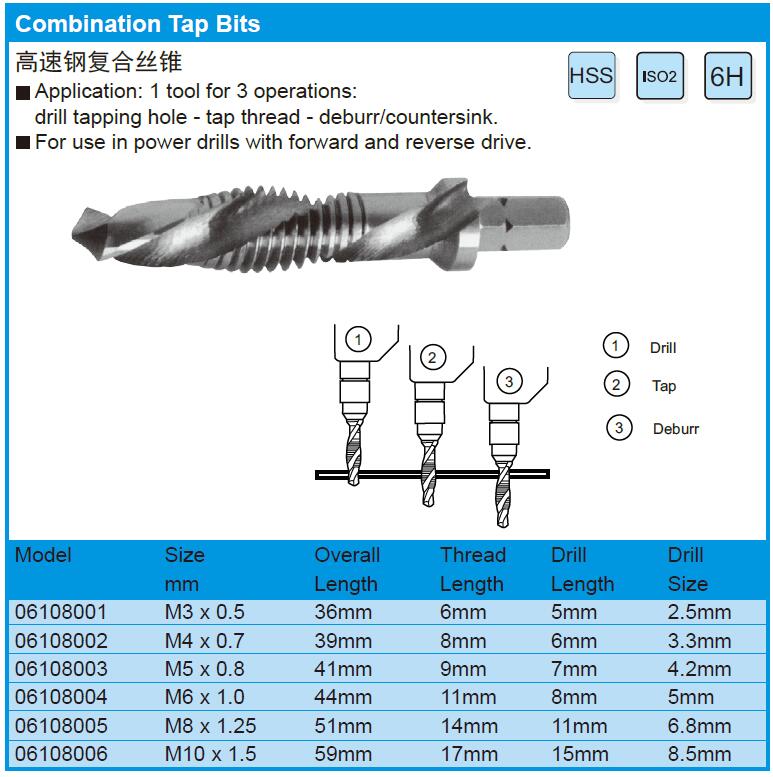 Combination Tap Bits

高速钢复合丝锥

HSS ISO2 6H

■ Application: 1 tool for 3 operations: drill tapping hole - tap thread - deburr/countersink.
■ For use in power drills with forward and reverse drive.

1
2
3

1 Drill
2 Tap
3 Deburr

| Model | Size mm | Overall Length | Thread Length | Drill Length | Drill Size |
|---|---|---|---|---|---|
| 06108001 | M3 x 0.5 | 36mm | 6mm | 5mm | 2.5mm |
| 06108002 | M4 x 0.7 | 39mm | 8mm | 6mm | 3.3mm |
| 06108003 | M5 x 0.8 | 41mm | 9mm | 7mm | 4.2mm |
| 06108004 | M6 x 1.0 | 44mm | 11mm | 8mm | 5mm |
| 06108005 | M8 x 1.25 | 51mm | 14mm | 11mm | 6.8mm |
| 06108006 | M10 x 1.5 | 59mm | 17mm | 15mm | 8.5mm |