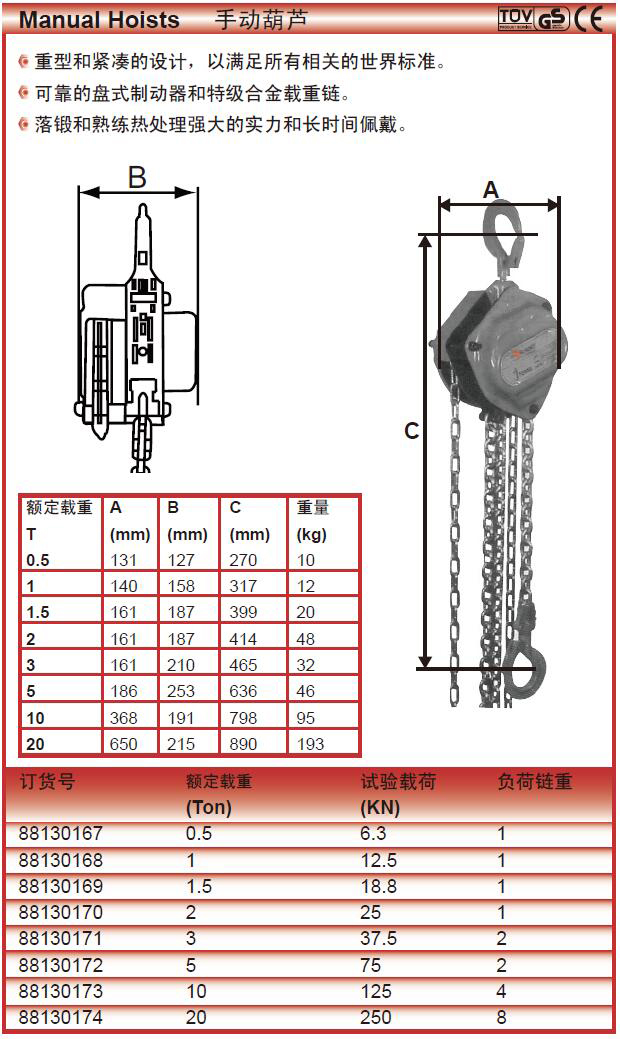 Manual Hoists 手动葫芦

TÜV GS CE

重型和紧凑的设计，以满足所有相关的世界标准。

可靠的盘式制动器和特级合金载重链。

落锻和熟练热处理强大的实力和长时间佩戴。

B

A

C

| 额定载重 T | A (mm) | B (mm) | C (mm) | 重量 (kg) |
|---|---|---|---|---|
| 0.5 | 131 | 127 | 270 | 10 |
| 1 | 140 | 158 | 317 | 12 |
| 1.5 | 161 | 187 | 399 | 20 |
| 2 | 161 | 187 | 414 | 48 |
| 3 | 161 | 210 | 465 | 32 |
| 5 | 186 | 253 | 636 | 46 |
| 10 | 368 | 191 | 798 | 95 |
| 20 | 650 | 215 | 890 | 193 |

| 订货号 | 额定载重 (Ton) | 试验载荷 (KN) | 负荷链重 |
|---|---|---|---|
| 88130167 | 0.5 | 6.3 | 1 |
| 88130168 | 1 | 12.5 | 1 |
| 88130169 | 1.5 | 18.8 | 1 |
| 88130170 | 2 | 25 | 1 |
| 88130171 | 3 | 37.5 | 2 |
| 88130172 | 5 | 75 | 2 |
| 88130173 | 10 | 125 | 4 |
| 88130174 | 20 | 250 | 8 |