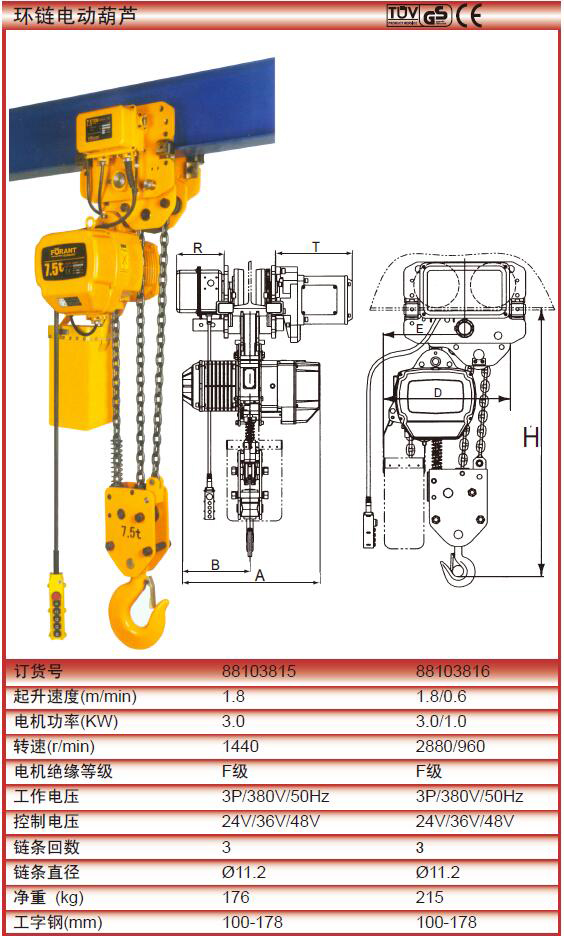 环链电动葫芦

TÜV GS CE

FORANT
7.5t

7.5t

R
T
B
A
E
D
H

| 订货号 | 88103815 | 88103816 |
|---|---|---|
| 起升速度(m/min) | 1.8 | 1.8/0.6 |
| 电机功率(KW) | 3.0 | 3.0/1.0 |
| 转速(r/min) | 1440 | 2880/960 |
| 电机绝缘等级 | F级 | F级 |
| 工作电压 | 3P/380V/50Hz | 3P/380V/50Hz |
| 控制电压 | 24V/36V/48V | 24V/36V/48V |
| 链条回数 | 3 | 3 |
| 链条直径 | Ø11.2 | Ø11.2 |
| 净重 (kg) | 176 | 215 |
| 工字钢(mm) | 100-178 | 100-178 |