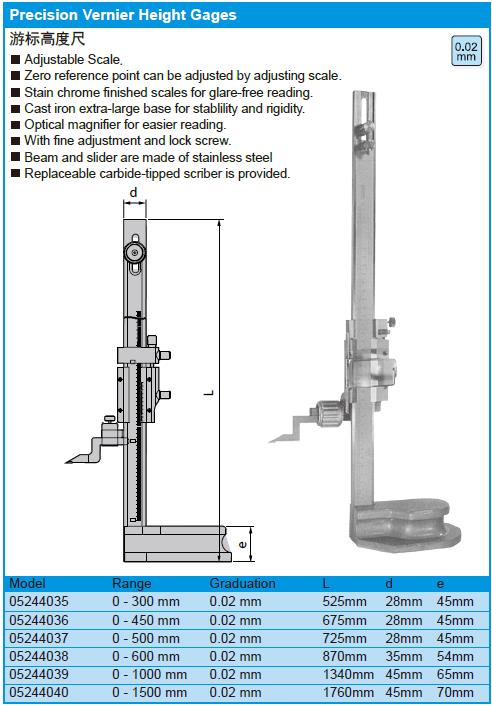 Precision Vernier Height Gages

游标高度尺

0.02 mm

■ Adjustable Scale.
■ Zero reference point can be adjusted by adjusting scale.
■ Stain chrome finished scales for glare-free reading.
■ Cast iron extra-large base for stablility and rigidity.
■ Optical magnifier for easier reading.
■ With fine adjustment and lock screw.
■ Beam and slider are made of stainless steel
■ Replaceable carbide-tipped scriber is provided.

d

L

e

| Model | Range | Graduation | L | d | e |
|---|---|---|---|---|---|
| 05244035 | 0 - 300 mm | 0.02 mm | 525mm | 28mm | 45mm |
| 05244036 | 0 - 450 mm | 0.02 mm | 675mm | 28mm | 45mm |
| 05244037 | 0 - 500 mm | 0.02 mm | 725mm | 28mm | 45mm |
| 05244038 | 0 - 600 mm | 0.02 mm | 870mm | 35mm | 54mm |
| 05244039 | 0 - 1000 mm | 0.02 mm | 1340mm | 45mm | 65mm |
| 05244040 | 0 - 1500 mm | 0.02 mm | 1760mm | 45mm | 70mm |